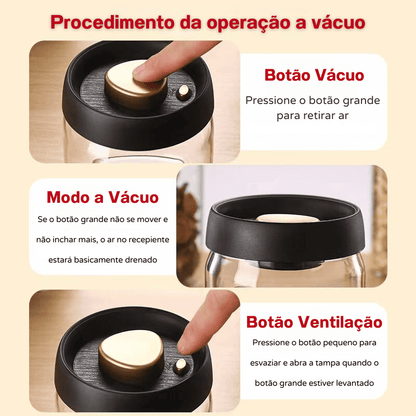 Procedimento da operação a vácuo

Botão Vácuo

Pressione o botão grande para retirar ar

Modo a Vácuo

Se o botão grande não se mover e não inchar mais, o ar no recepiente estará basicamente drenado

Botão Ventilação

Pressione o botão pequeno para esvaziar e abra a tampa quando o botão grande estiver levantado